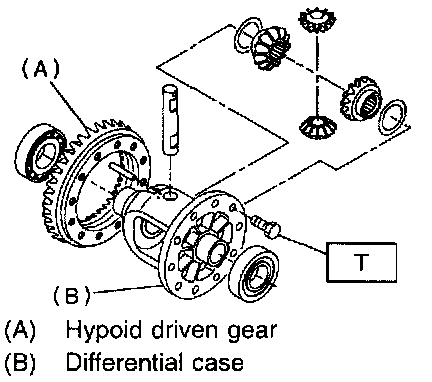 (A)

T

(B)

(A) Hypoid driven gear
(B) Differential case