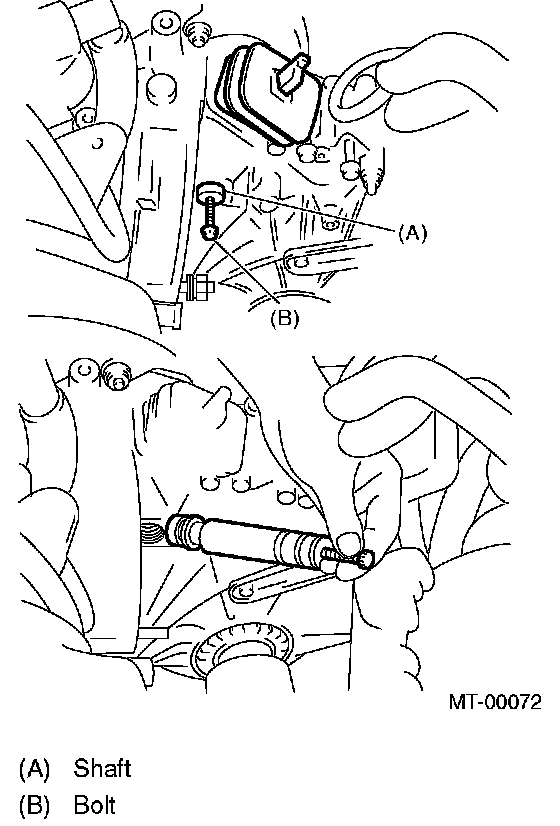 (A)

(B)

MT-00072

(A) Shaft
(B) Bolt