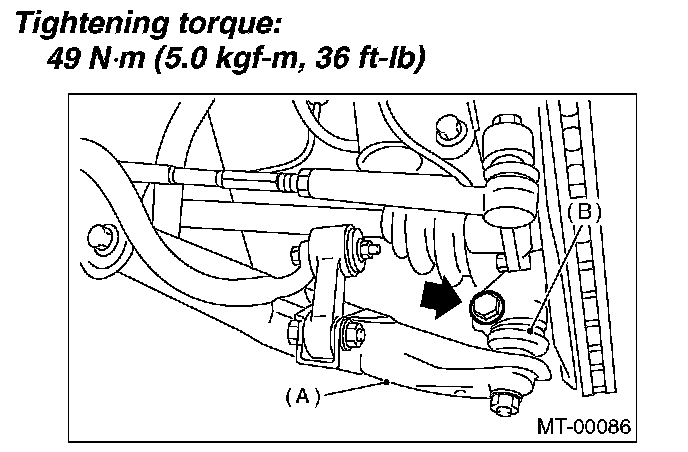 Tightening torque:
49 N·m (5.0 kgf-m, 36 ft-lb)

(B)

(A)

MT-00086