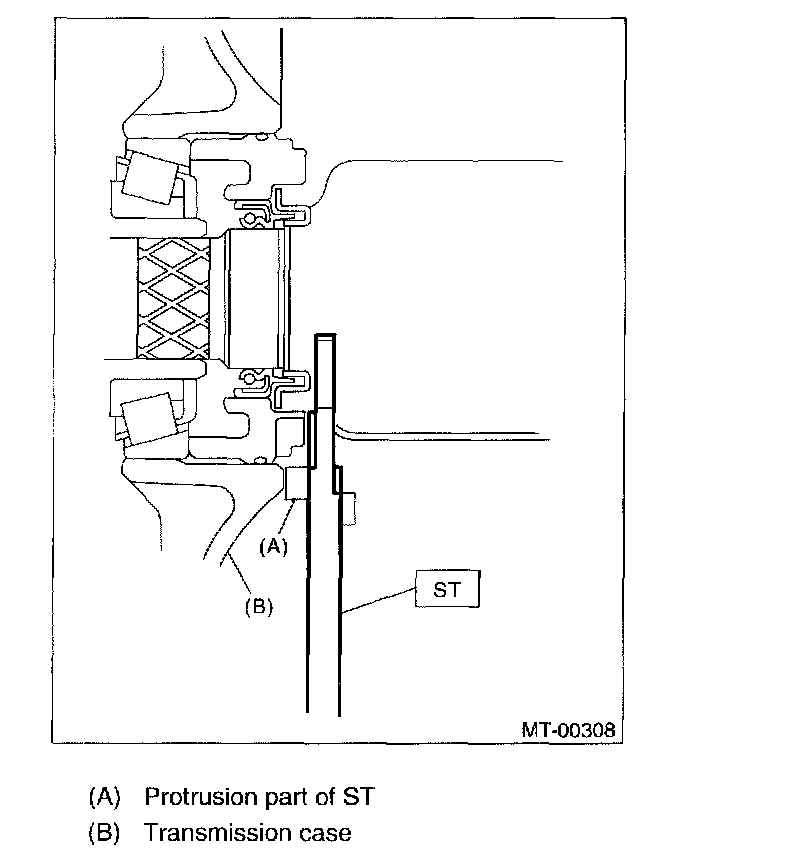 (A)
(B)
ST
MT-00308

(A) Protrusion part of ST
(B) Transmission case