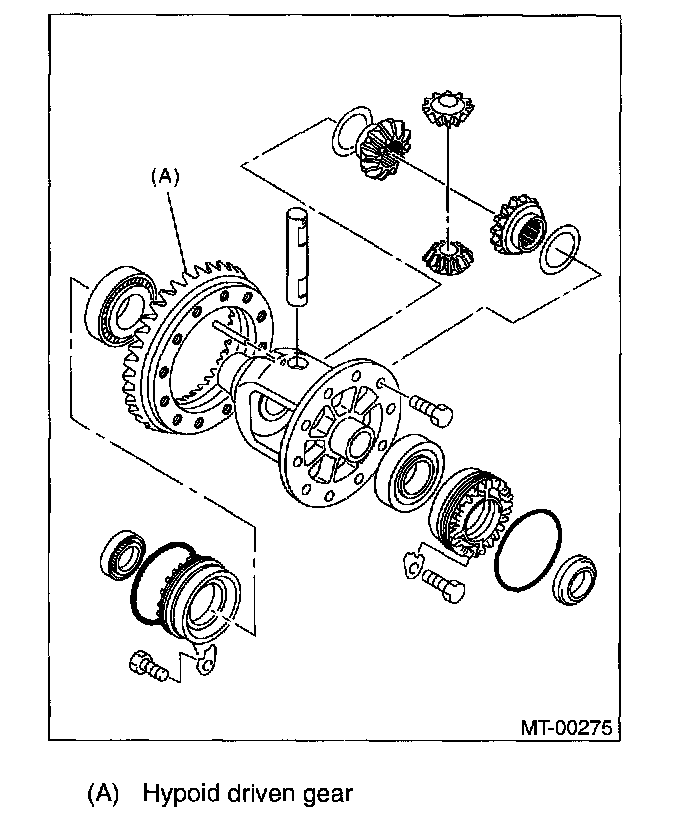 (A)

MT-00275

(A) Hypoid driven gear