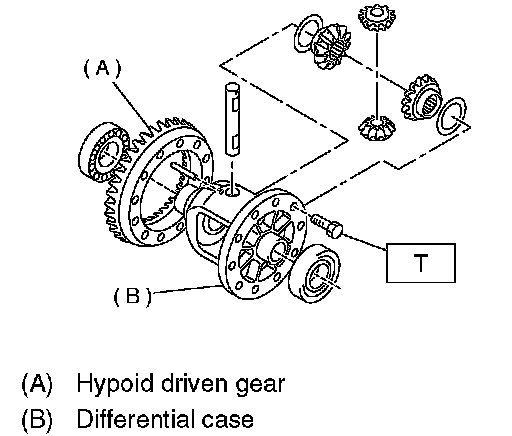 (A)

T

(B)

(A) Hypoid driven gear
(B) Differential case