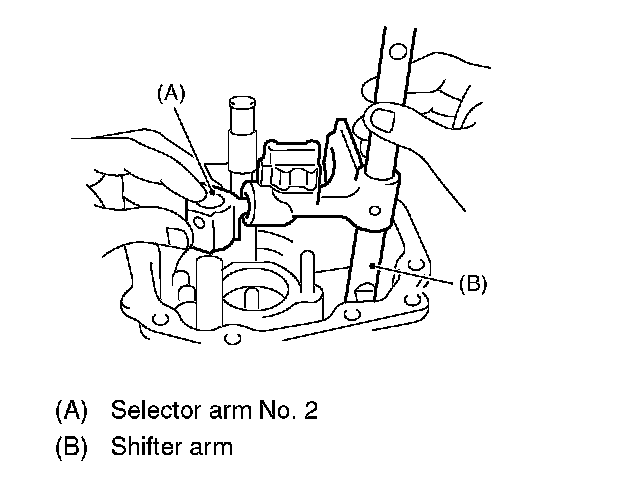 (A)

(B)

(A) Selector arm No. 2
(B) Shifter arm