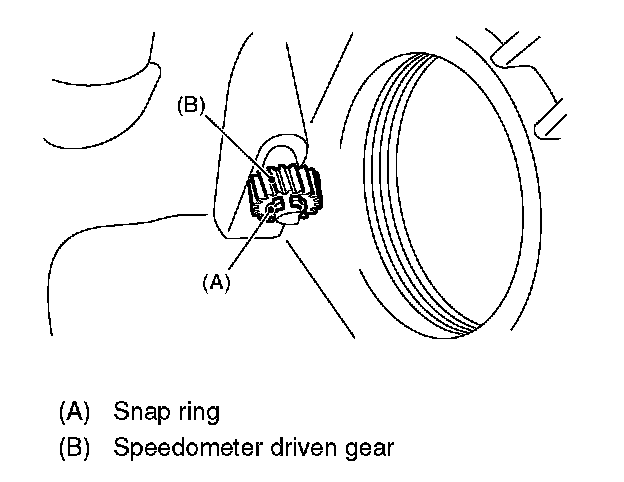 (B)

(A)

(A) Snap ring
(B) Speedometer driven gear