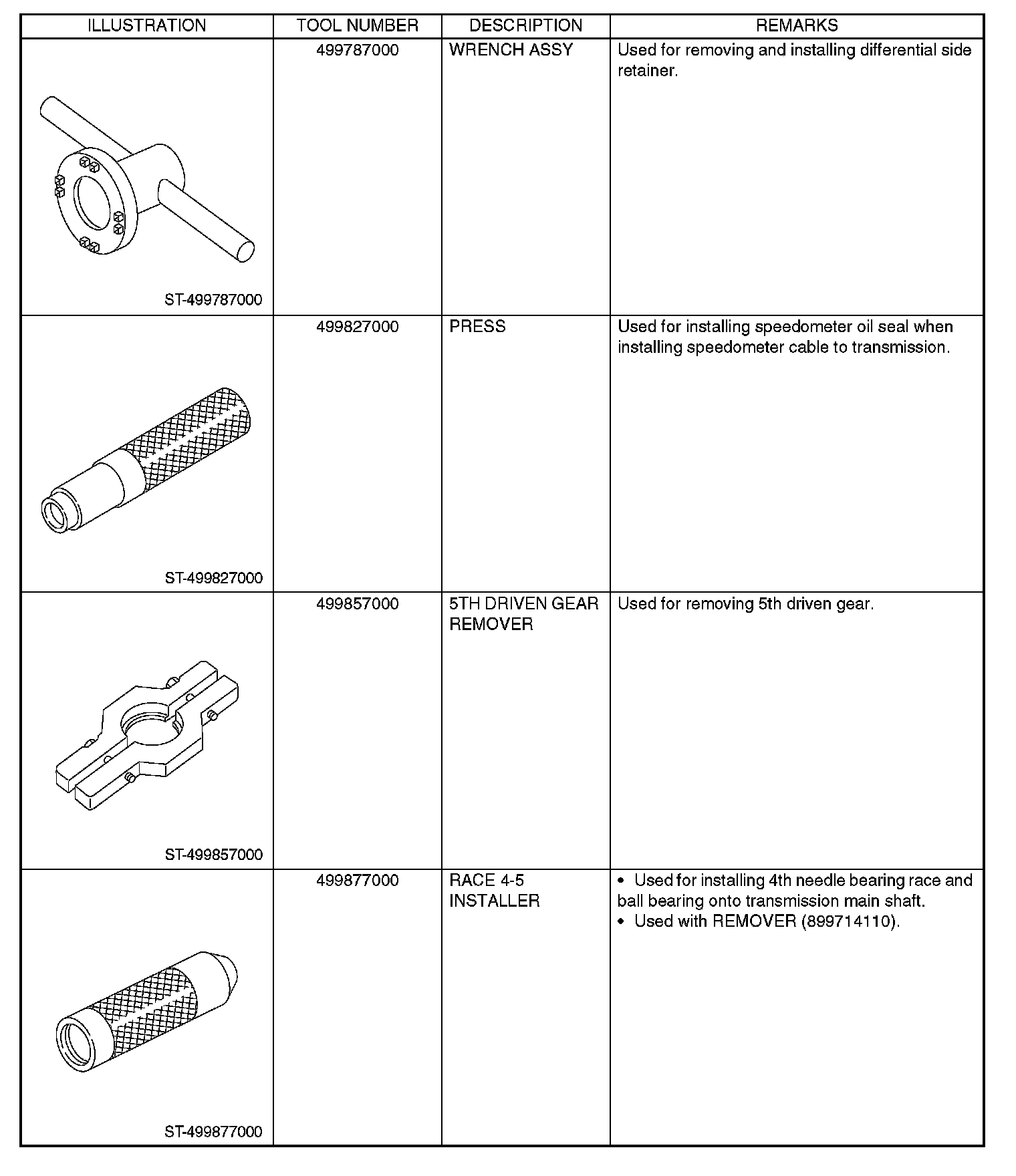 | ILLUSTRATION | TOOL NUMBER | DESCRIPTION | REMARKS |
|---|---|---|---|
| ST-499787000 | 499787000 | WRENCH ASSY | Used for removing and installing differential side retainer. |
| ST-499827000 | 499827000 | PRESS | Used for installing speedometer oil seal when installing speedometer cable to transmission. |
| ST-499857000 | 499857000 | 5TH DRIVEN GEAR REMOVER | Used for removing 5th driven gear. |
| ST-499877000 | 499877000 | RACE 4-5 INSTALLER | • Used for installing 4th needle bearing race and ball bearing onto transmission main shaft. • Used with REMOVER (899714110). |