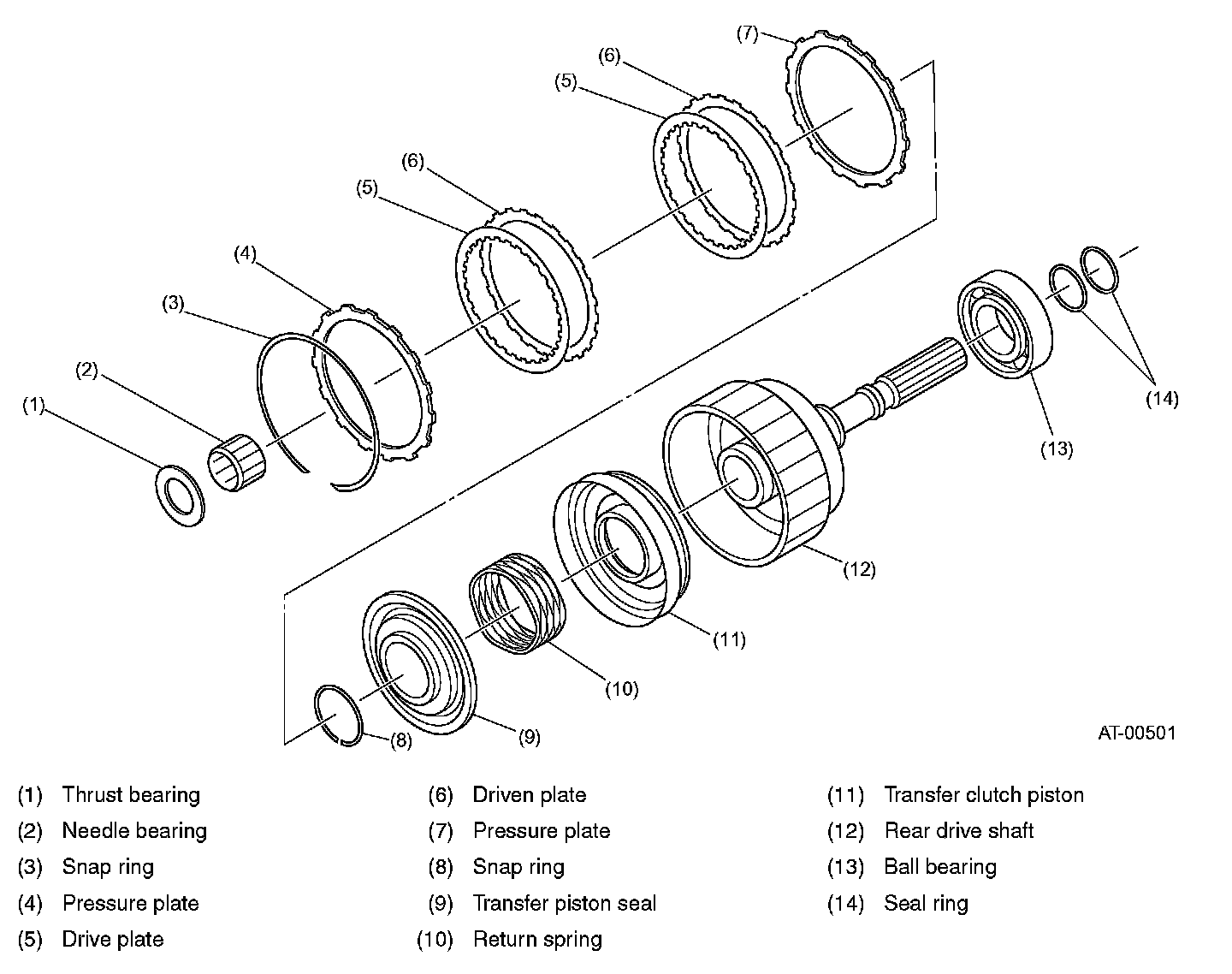 (7)

(6)

(5)

(6)

(5)

(4)

(3)

(2)

(1)

(14)

(13)

(12)

(11)

(10)

(9)

(8)

AT-00501

(1) Thrust bearing
(2) Needle bearing
(3) Snap ring
(4) Pressure plate
(5) Drive plate

(6) Driven plate
(7) Pressure plate
(8) Snap ring
(9) Transfer piston seal
(10) Return spring

(11) Transfer clutch piston
(12) Rear drive shaft
(13) Ball bearing
(14) Seal ring