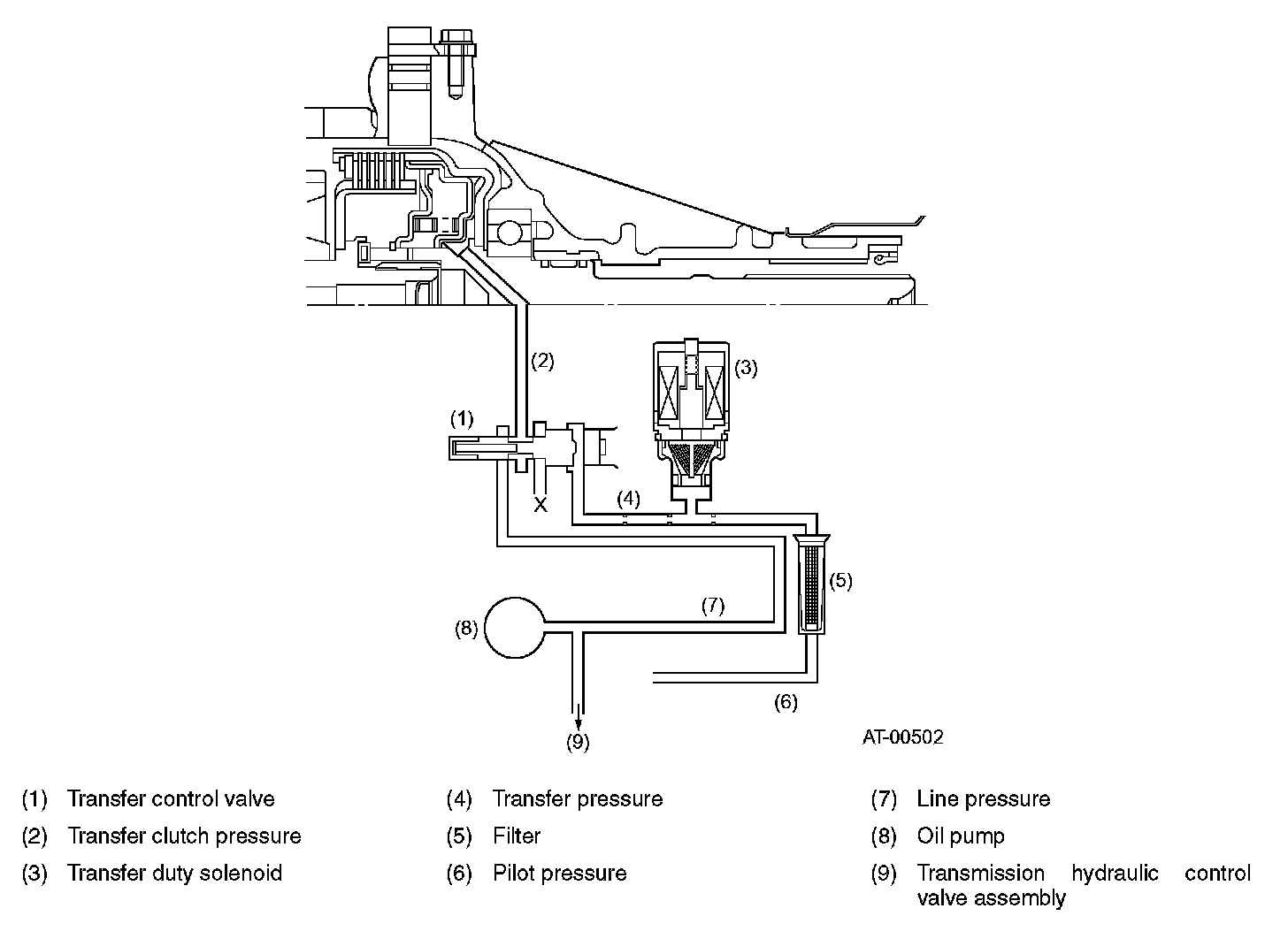 (2)

(3)

(1)

X

(4)

(5)

(7)

(8)

(6)

(9)

AT-00502

(1) Transfer control valve

(2) Transfer clutch pressure

(3) Transfer duty solenoid

(4) Transfer pressure

(5) Filter

(6) Pilot pressure

(7) Line pressure

(8) Oil pump

(9) Transmission hydraulic control valve assembly