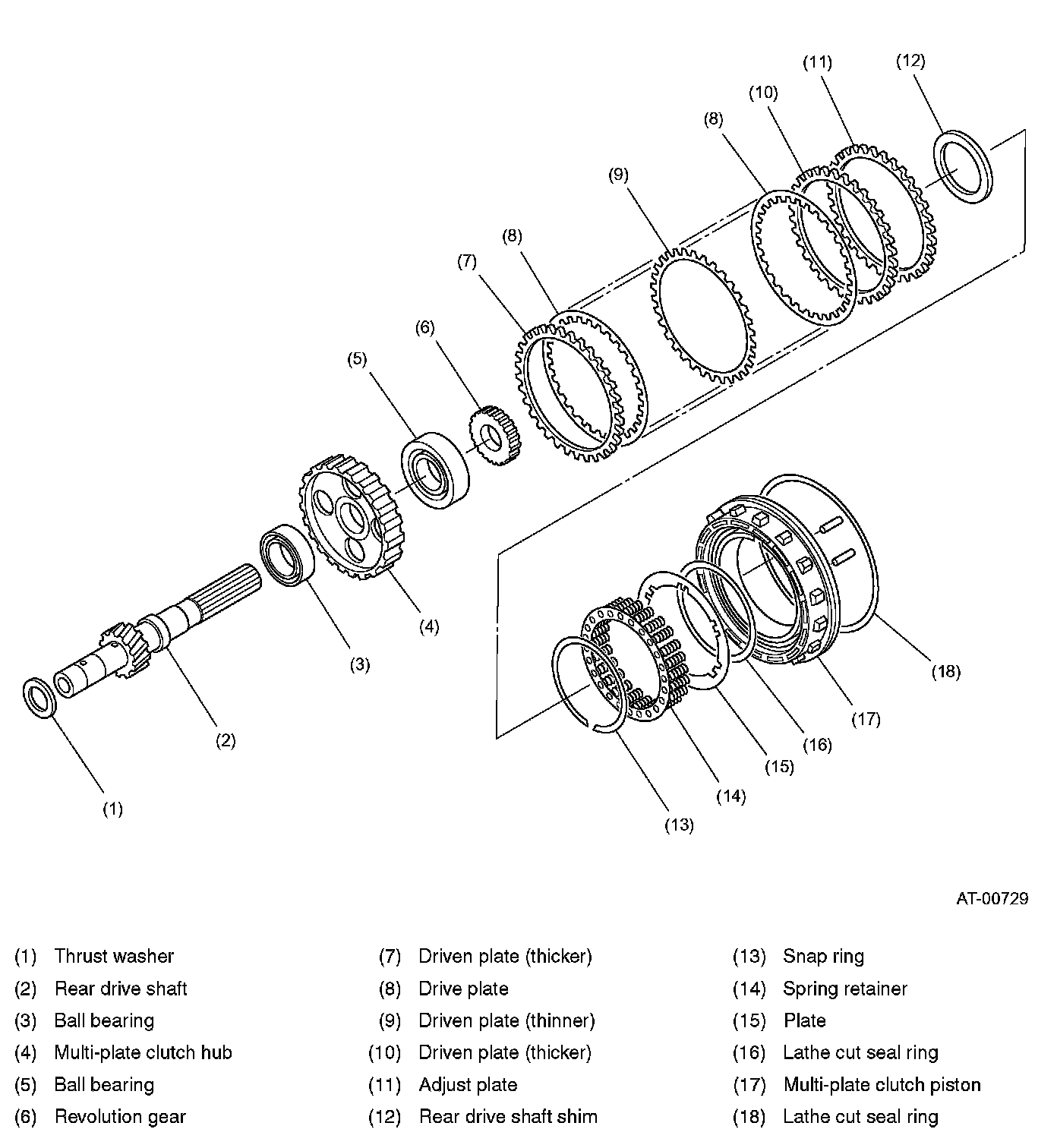 (11) (12)
(10)
(8)
(9)
(8)
(7)
(6)
(5)
(4)
(3)
(2)
(1)
(18)
(17)
(16)
(15)
(14)
(13)

AT-00729

(1) Thrust washer
(2) Rear drive shaft
(3) Ball bearing
(4) Multi-plate clutch hub
(5) Ball bearing
(6) Revolution gear

(7) Driven plate (thicker)
(8) Drive plate
(9) Driven plate (thinner)
(10) Driven plate (thicker)
(11) Adjust plate
(12) Rear drive shaft shim

(13) Snap ring
(14) Spring retainer
(15) Plate
(16) Lathe cut seal ring
(17) Multi-plate clutch piston
(18) Lathe cut seal ring