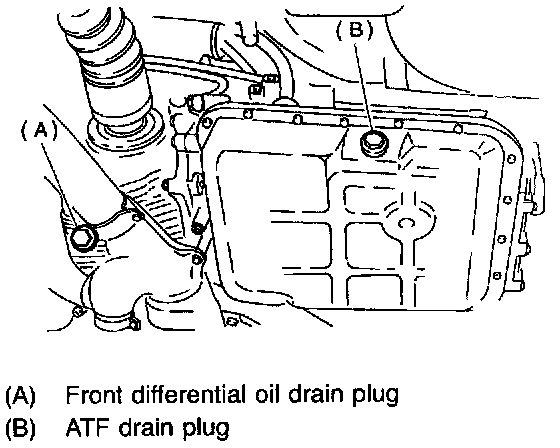 (B)

(A)

(A) Front differential oil drain plug
(B) ATF drain plug