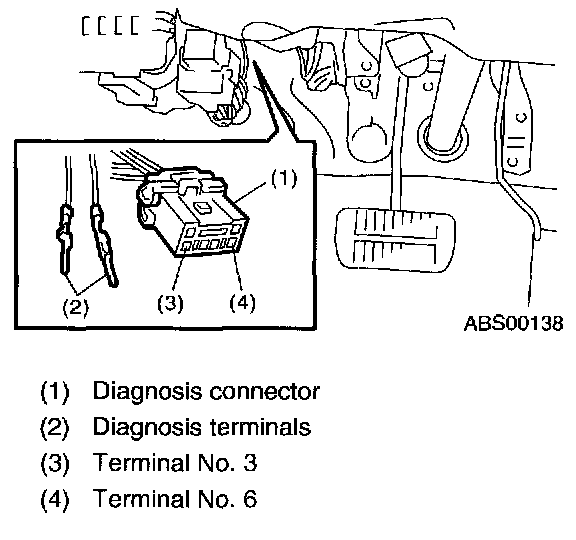 (1)

(2)

(3)

(4)

ABS00138

(1) Diagnosis connector

(2) Diagnosis terminals

(3) Terminal No. 3

(4) Terminal No. 6