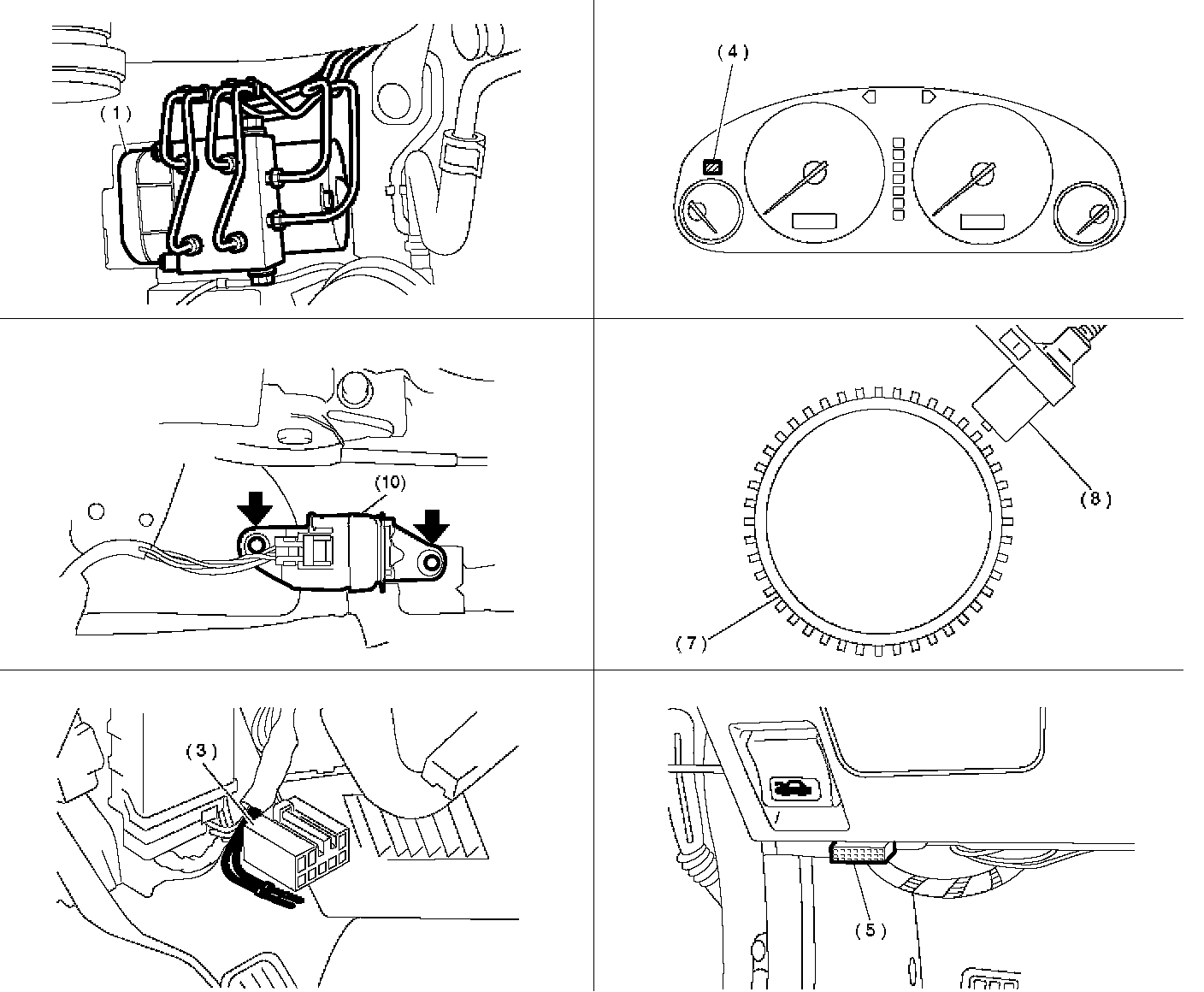 (1)

(4)

(10)

(8)

(7)

(3)

(5)