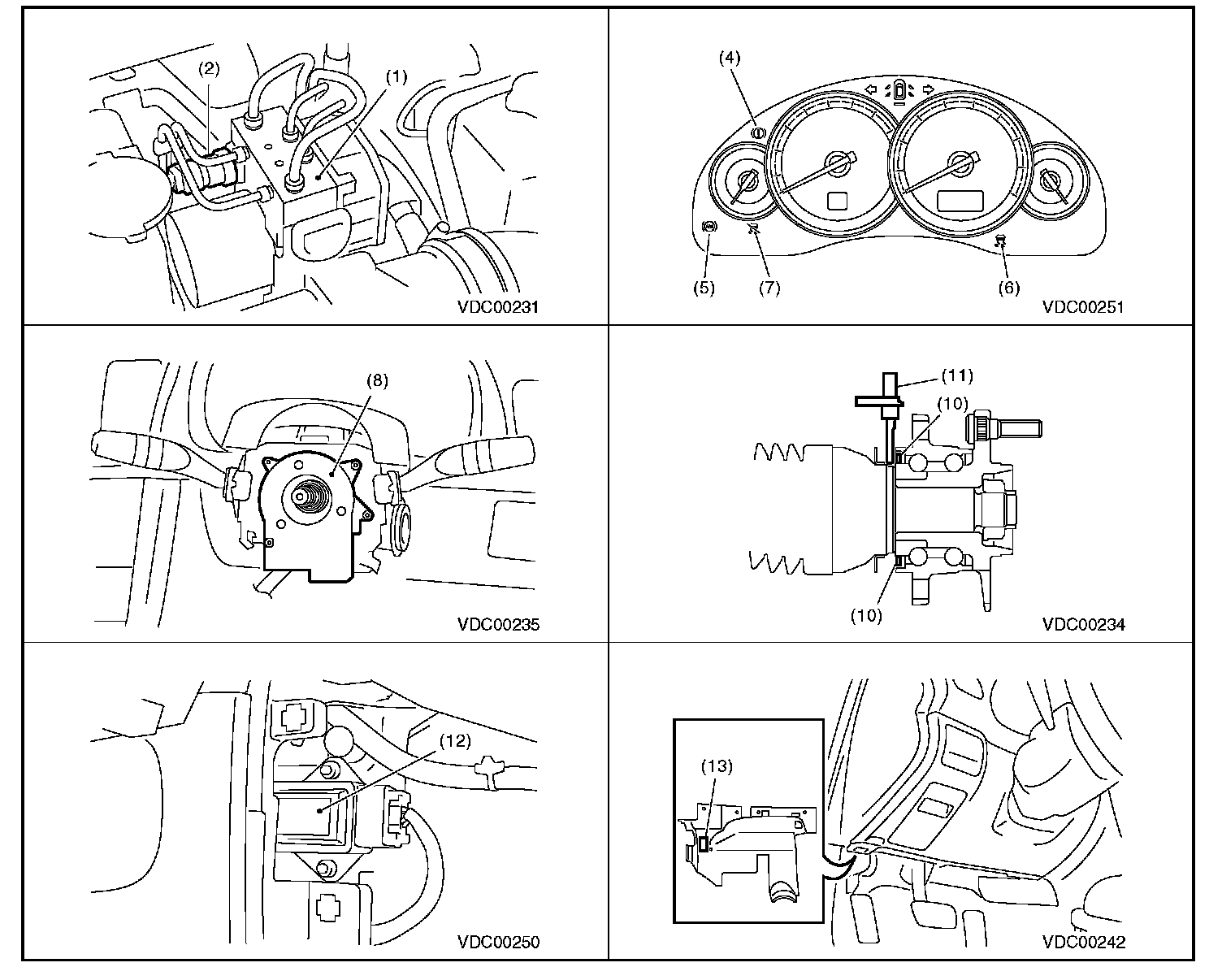 (2)
(1)
VDC00231

(4)
(5)
(7)
(6)
VDC00251

(8)
VDC00235

(11)
(10)
(10)
VDC00234

(12)
VDC00250

(13)
VDC00242