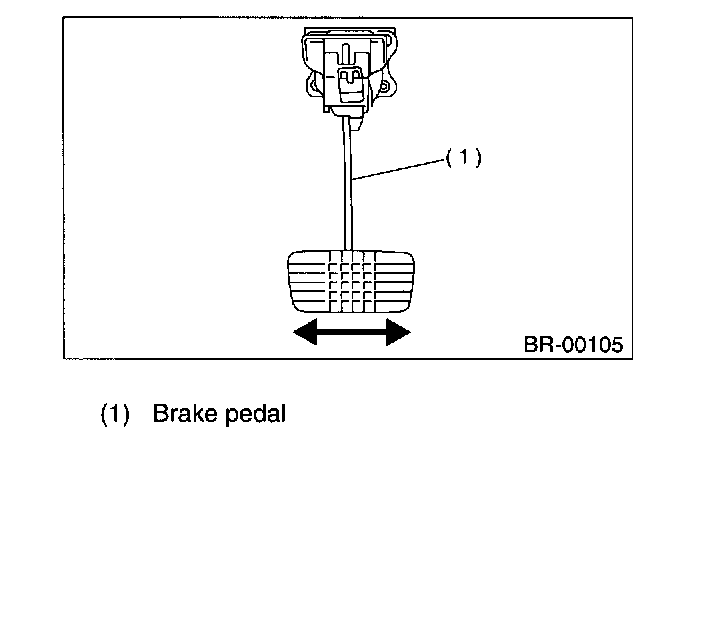 (1)

BR-00105

(1) Brake pedal