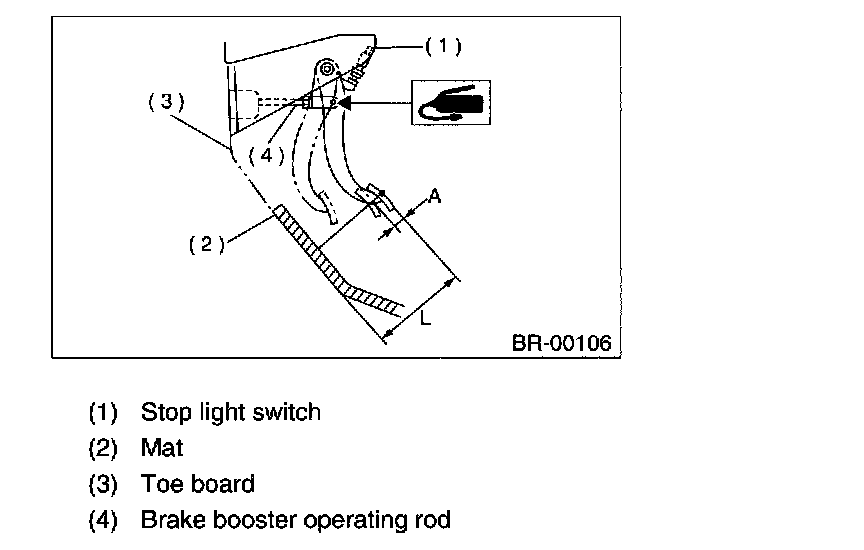 (1)
(3)
(4)
A
(2)
L
BR-00106

(1) Stop light switch
(2) Mat
(3) Toe board
(4) Brake booster operating rod