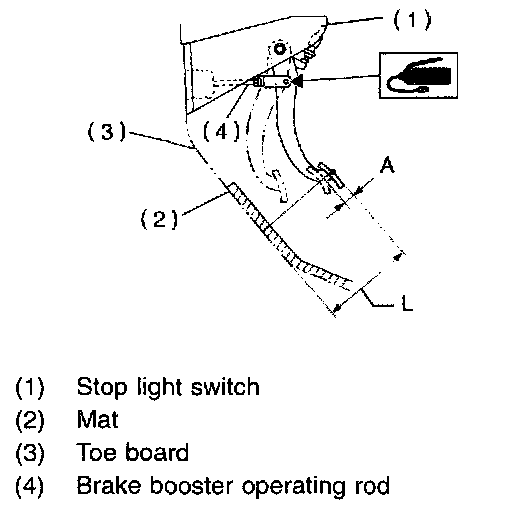 (1)
(3)
(4)
A
(2)
L

(1) Stop light switch
(2) Mat
(3) Toe board
(4) Brake booster operating rod