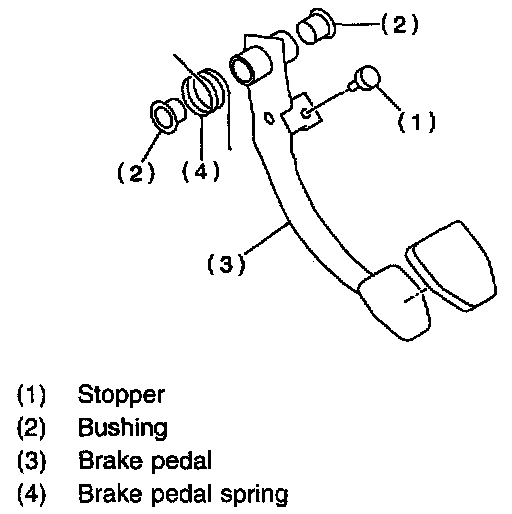 (2)
(1)
(2) (4)
(3)

(1) Stopper
(2) Bushing
(3) Brake pedal
(4) Brake pedal spring