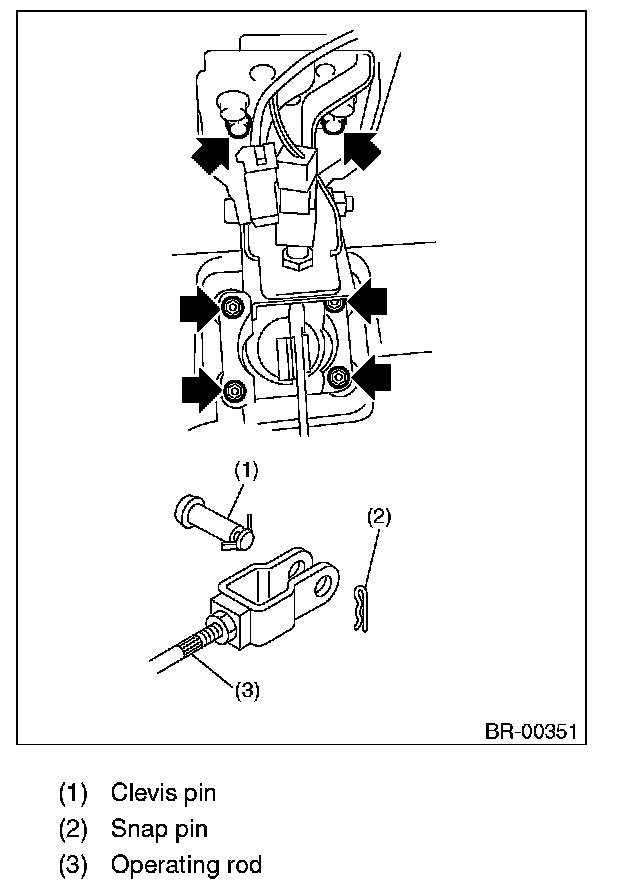 (1)

(2)

(3)

BR-00351

(1) Clevis pin
(2) Snap pin
(3) Operating rod