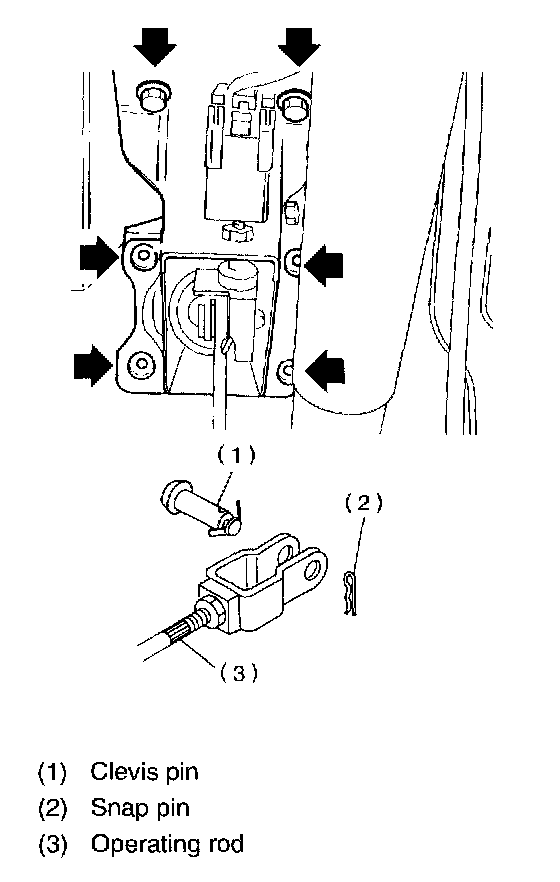 (1)

(2)

(3)

(1) Clevis pin
(2) Snap pin
(3) Operating rod