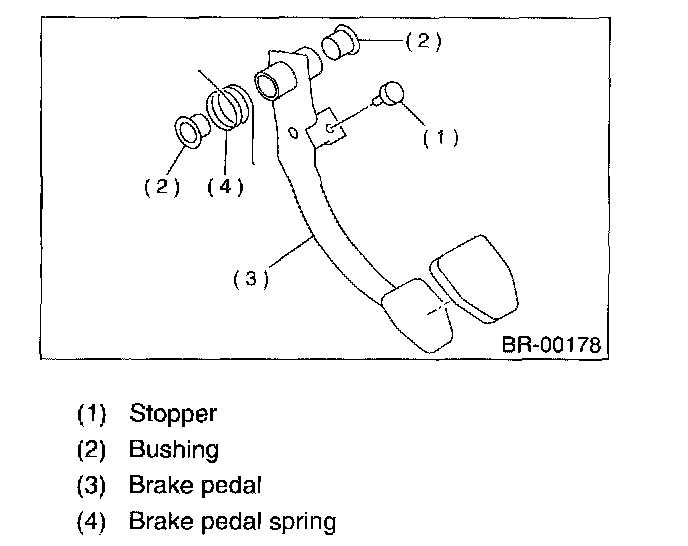 (2)

(1)

(2) (4)

(3)

BR-00178

(1) Stopper
(2) Bushing
(3) Brake pedal
(4) Brake pedal spring