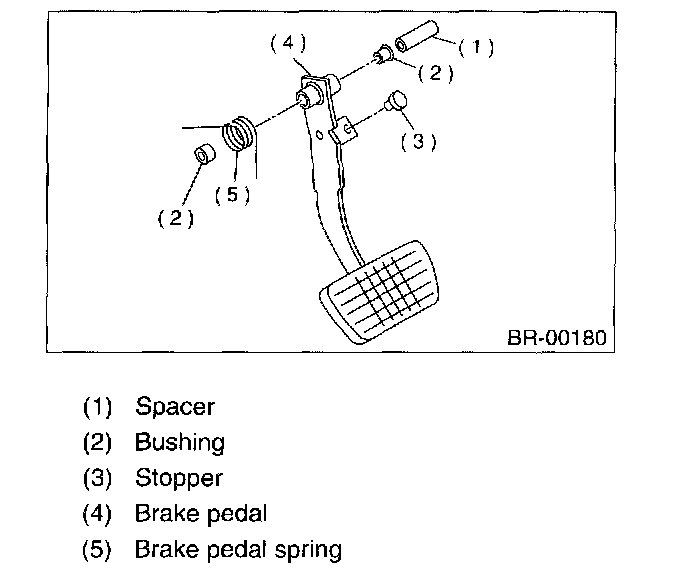 (4)
(1)
(2)
(3)
(5)
(2)
BR-00180

(1) Spacer
(2) Bushing
(3) Stopper
(4) Brake pedal
(5) Brake pedal spring