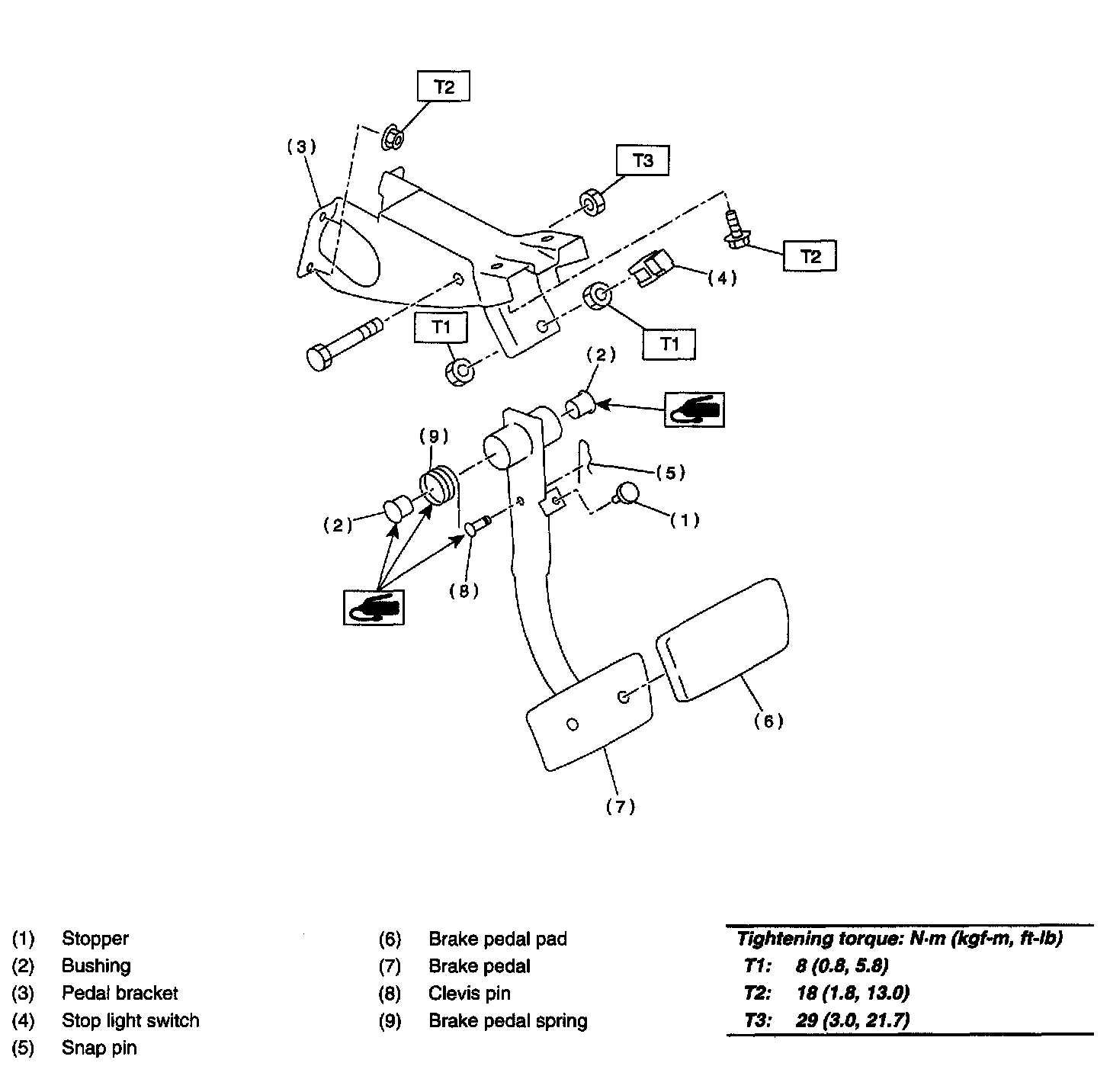 T2

(3)

T3

T2

(4)

T1

T1

(2)

(9)

(5)

(2)

(1)

(8)

(6)

(7)

(1) Stopper
(2) Bushing
(3) Pedal bracket
(4) Stop light switch
(5) Snap pin

(6) Brake pedal pad
(7) Brake pedal
(8) Clevis pin
(9) Brake pedal spring

Tightening torque: N·m (kgf-m, ft-lb)
T1: 8 (0.8, 5.8)
T2: 18 (1.8, 13.0)
T3: 29 (3.0, 21.7)