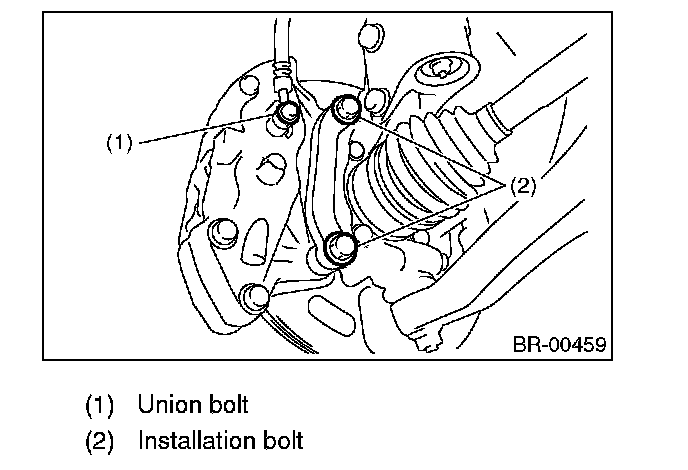 (1)

(2)

BR-00459

(1) Union bolt
(2) Installation bolt