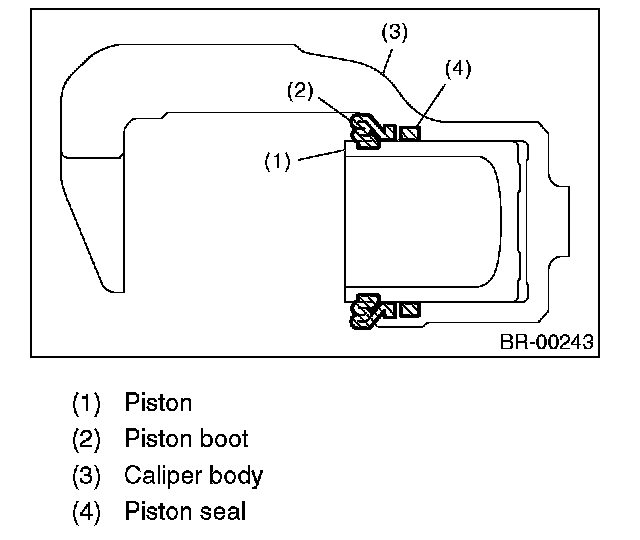 (3)
(4)
(2)
(1)
BR-00243

(1) Piston
(2) Piston boot
(3) Caliper body
(4) Piston seal