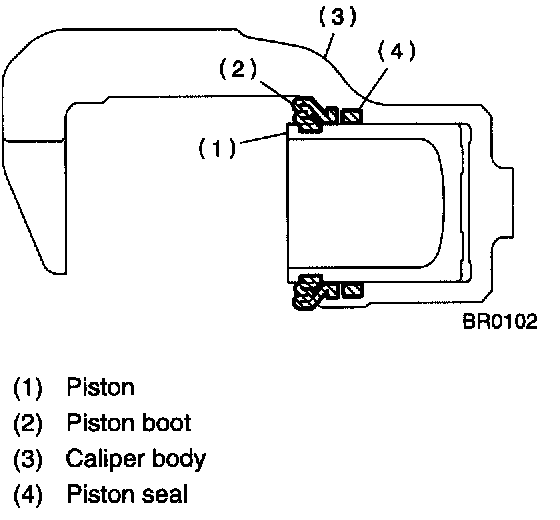 (3)
(4)
(2)
(1)
BR0102

(1) Piston
(2) Piston boot
(3) Caliper body
(4) Piston seal