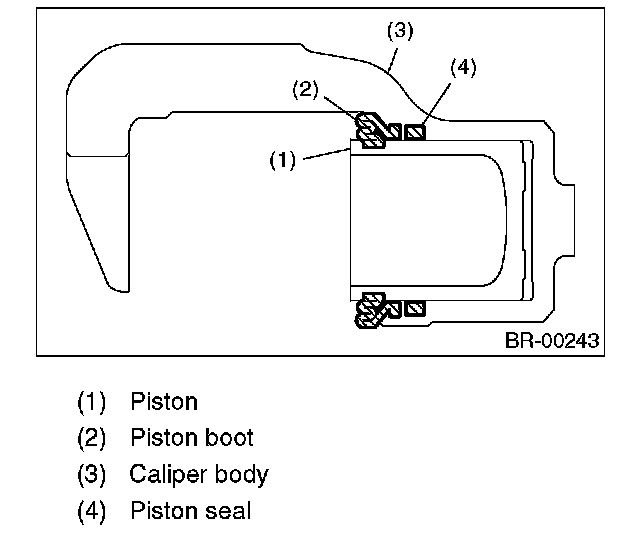 (3)
(4)
(2)
(1)
BR-00243

(1) Piston
(2) Piston boot
(3) Caliper body
(4) Piston seal