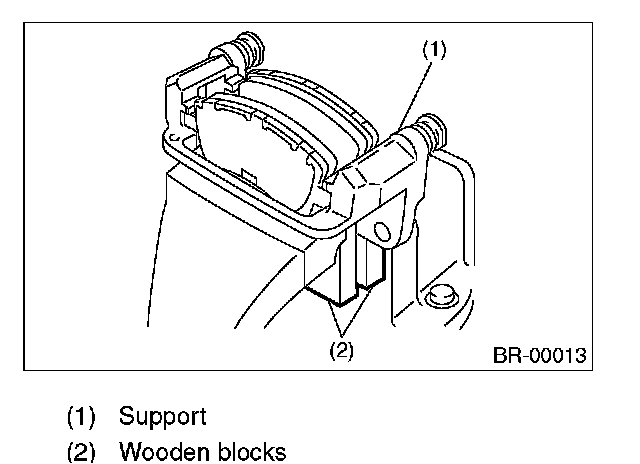 (1)

(2)

BR-00013

(1) Support
(2) Wooden blocks