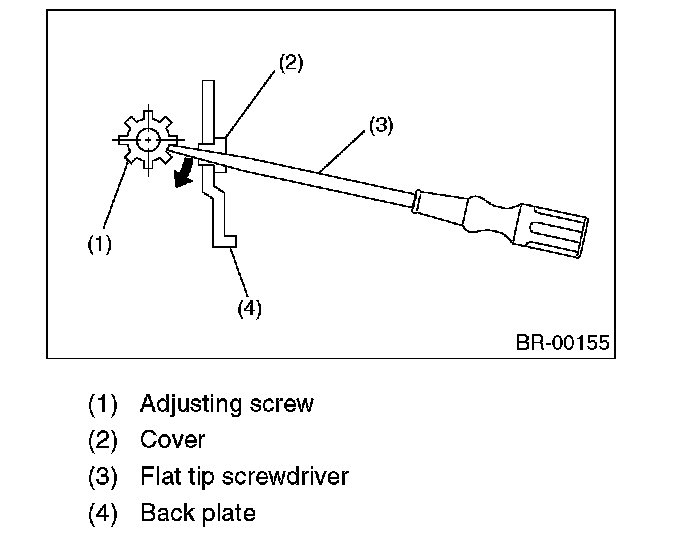 (2)
(3)
(1)
(4)
BR-00155

(1) Adjusting screw
(2) Cover
(3) Flat tip screwdriver
(4) Back plate