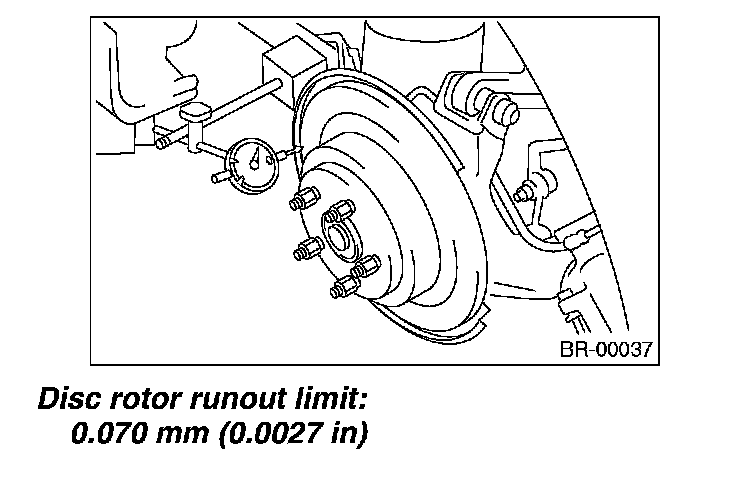 BR-00037

Disc rotor runout limit:
0.070 mm (0.0027 in)