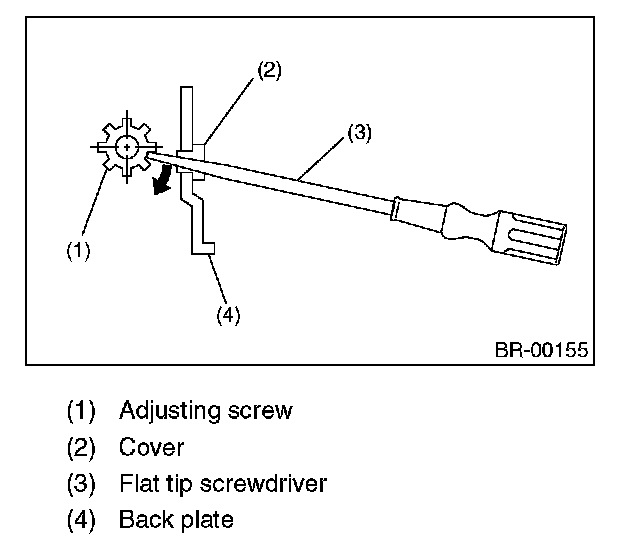 (2)
(3)
(1)
(4)
BR-00155

(1) Adjusting screw
(2) Cover
(3) Flat tip screwdriver
(4) Back plate