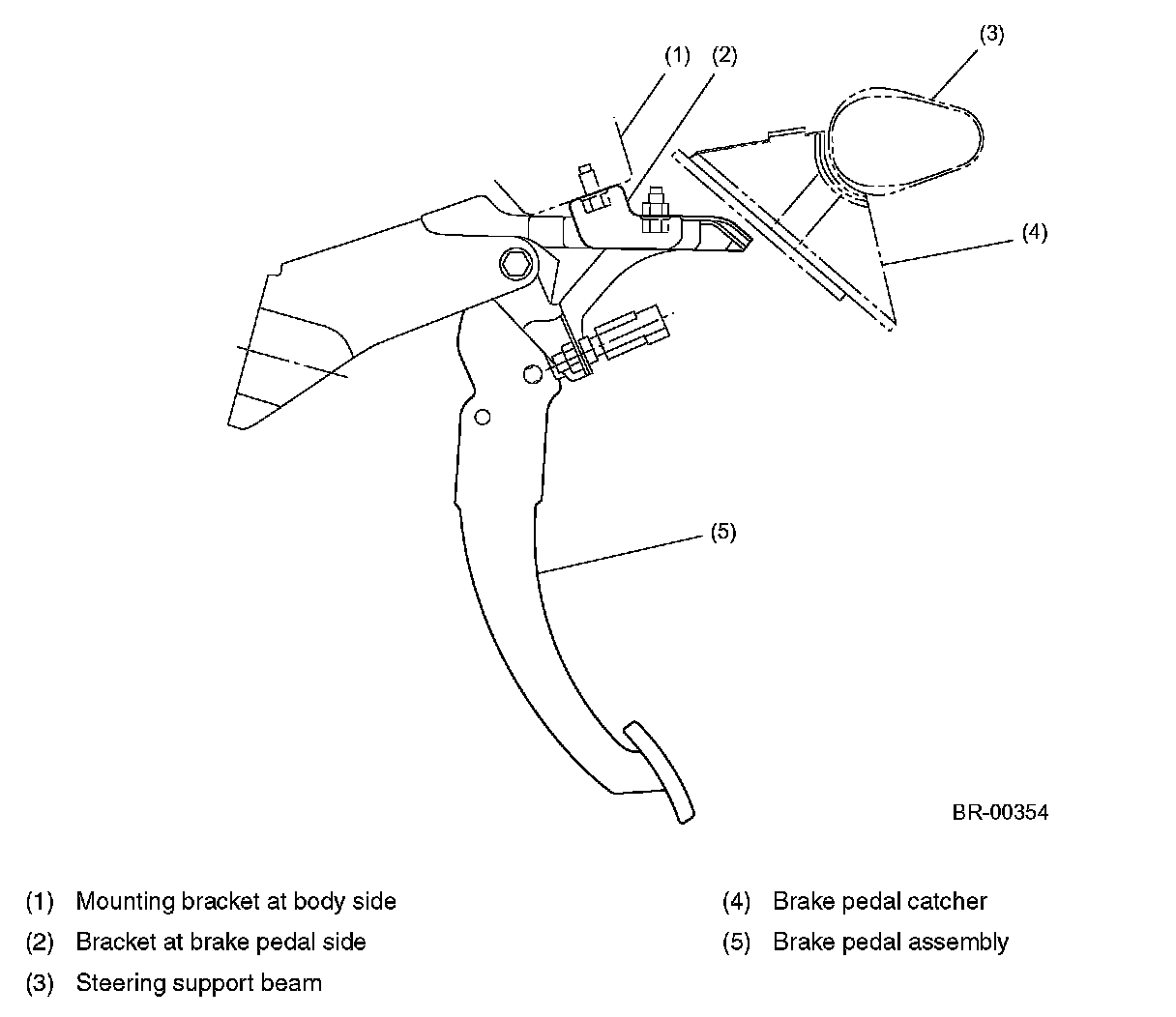 (1) (2) (3)

(4)

(5)

BR-00354

(1) Mounting bracket at body side

(2) Bracket at brake pedal side

(3) Steering support beam

(4) Brake pedal catcher

(5) Brake pedal assembly