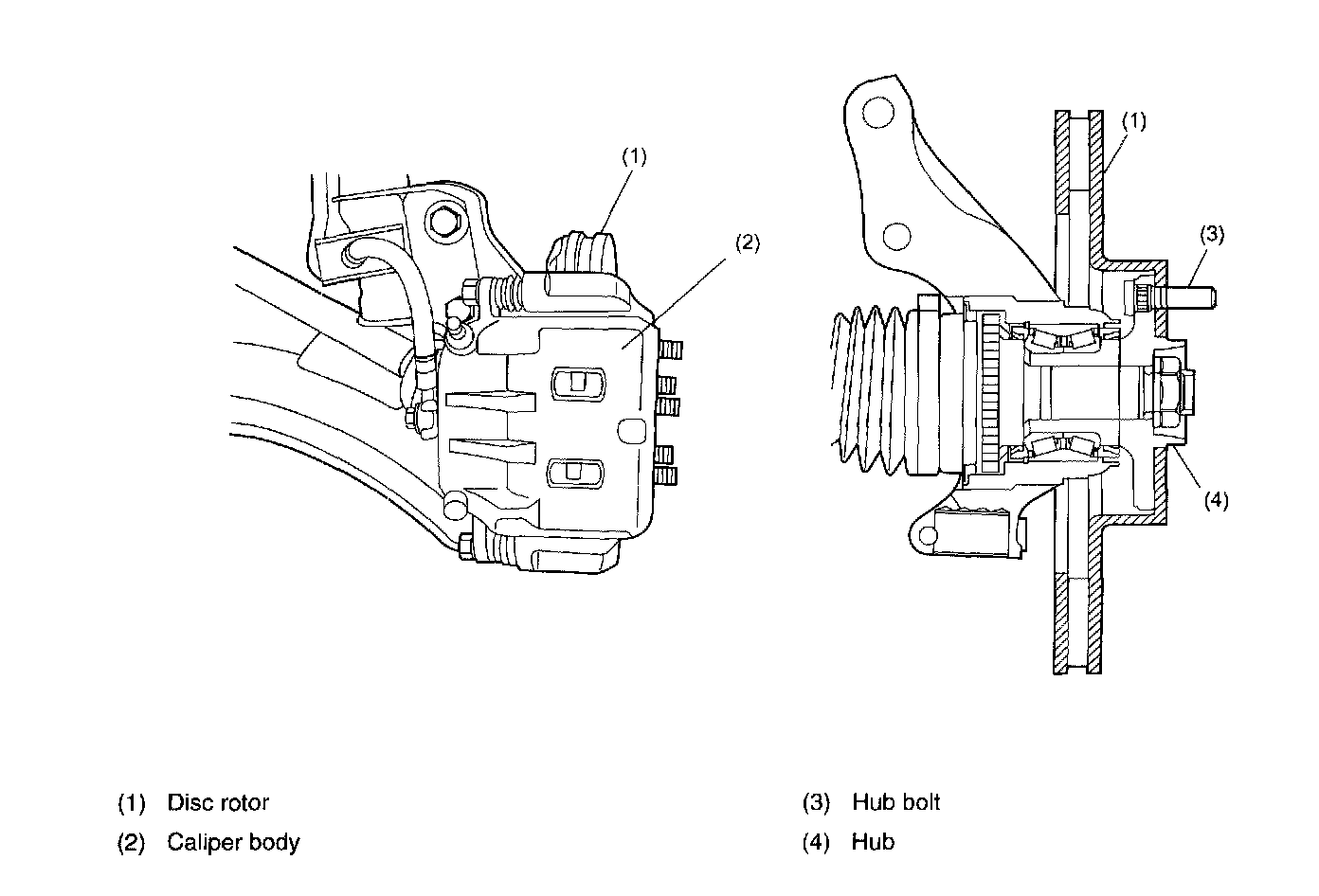 (1)

(2)

(1)

(3)

(4)

(1) Disc rotor

(2) Caliper body

(3) Hub bolt

(4) Hub