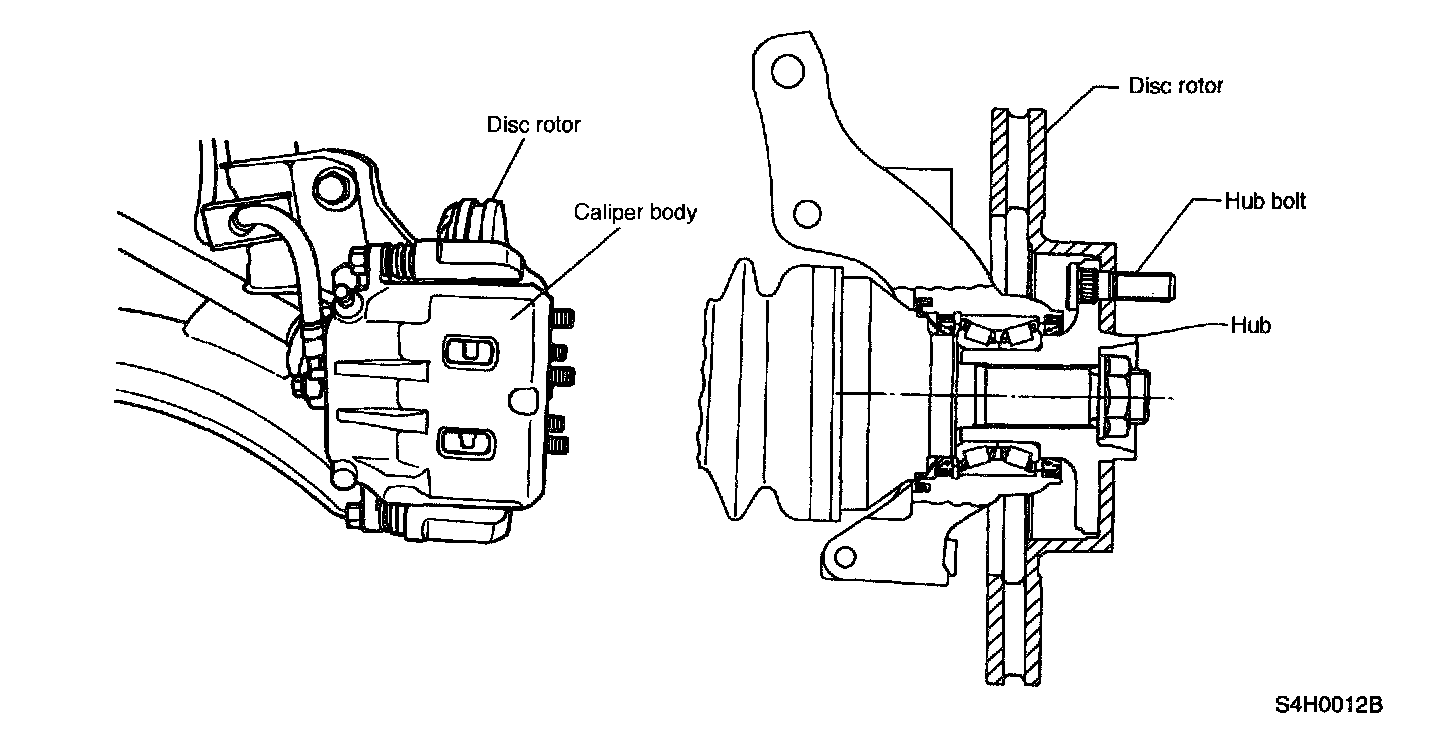 Disc rotor
Caliper body
Disc rotor
Hub bolt
Hub
S4H0012B