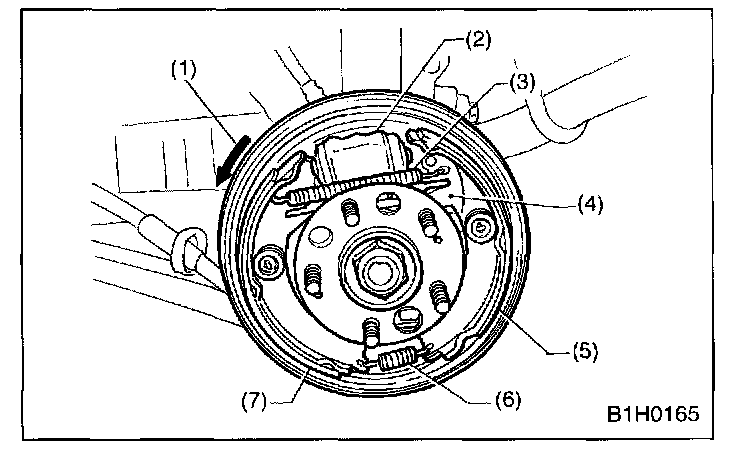 (1)
(2)
(3)
(4)
(5)
(6)
(7)
B1H0165