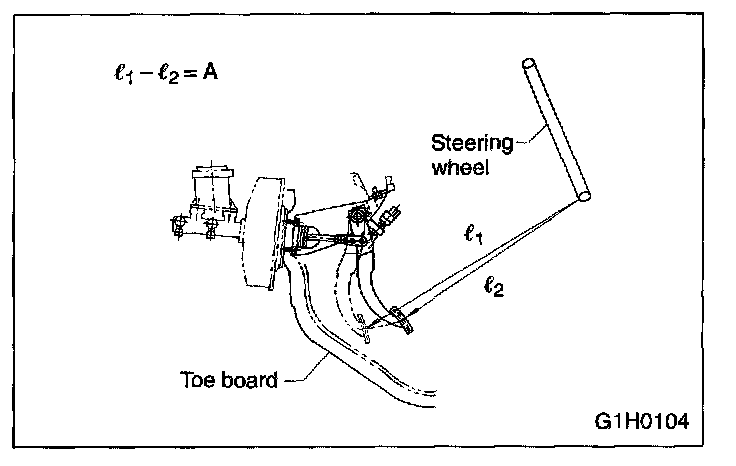 $\ell_1 - \ell_2 = A$

Steering wheel

$\ell_1$

$\ell_2$

Toe board

G1H0104