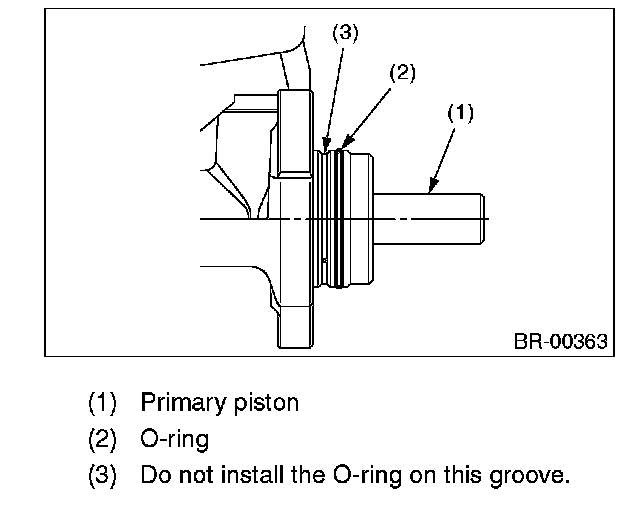 (3)
(2)
(1)
BR-00363

(1) Primary piston
(2) O-ring
(3) Do not install the O-ring on this groove.