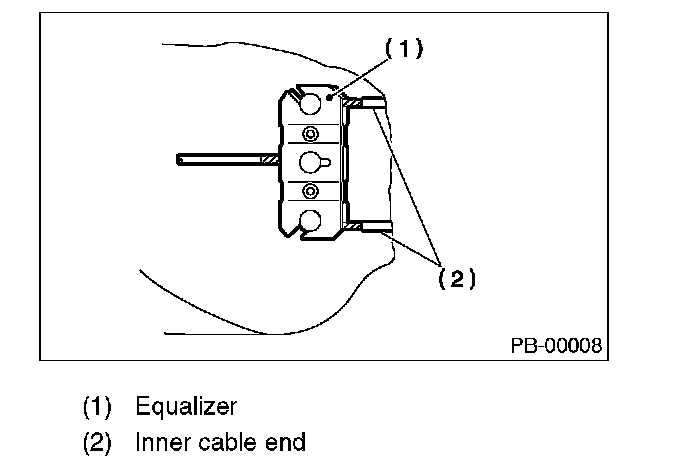 (1)

(2)

PB-00008

(1) Equalizer
(2) Inner cable end