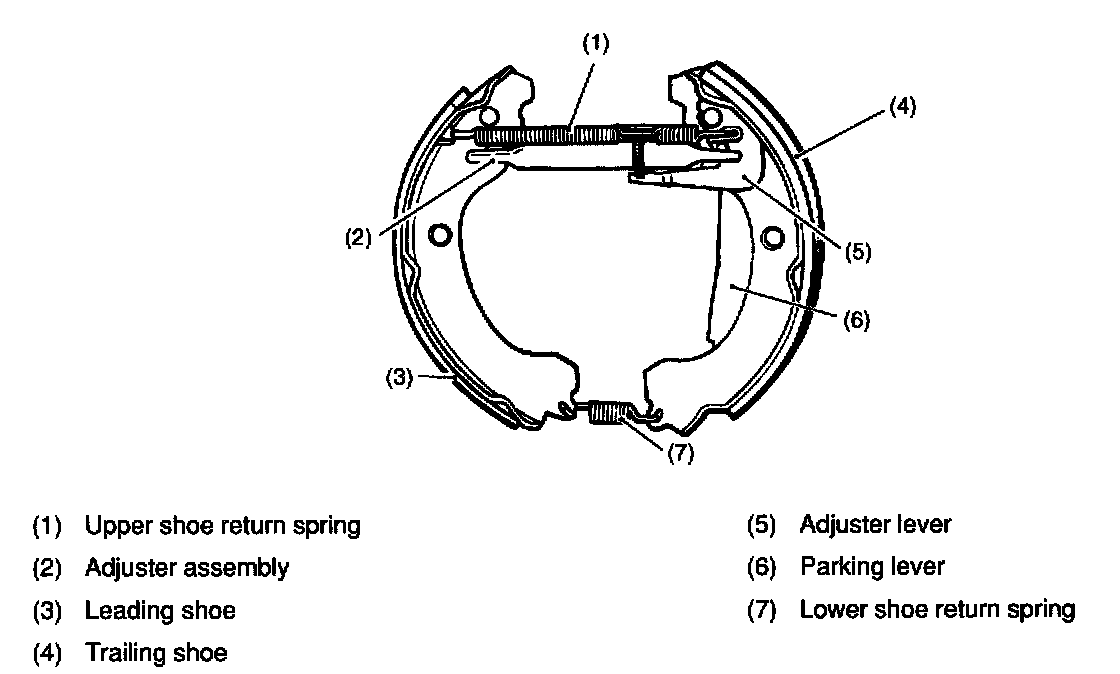 (1)
(4)
(2)
(5)
(6)
(3)
(7)

(1) Upper shoe return spring
(2) Adjuster assembly
(3) Leading shoe
(4) Trailing shoe

(5) Adjuster lever
(6) Parking lever
(7) Lower shoe return spring