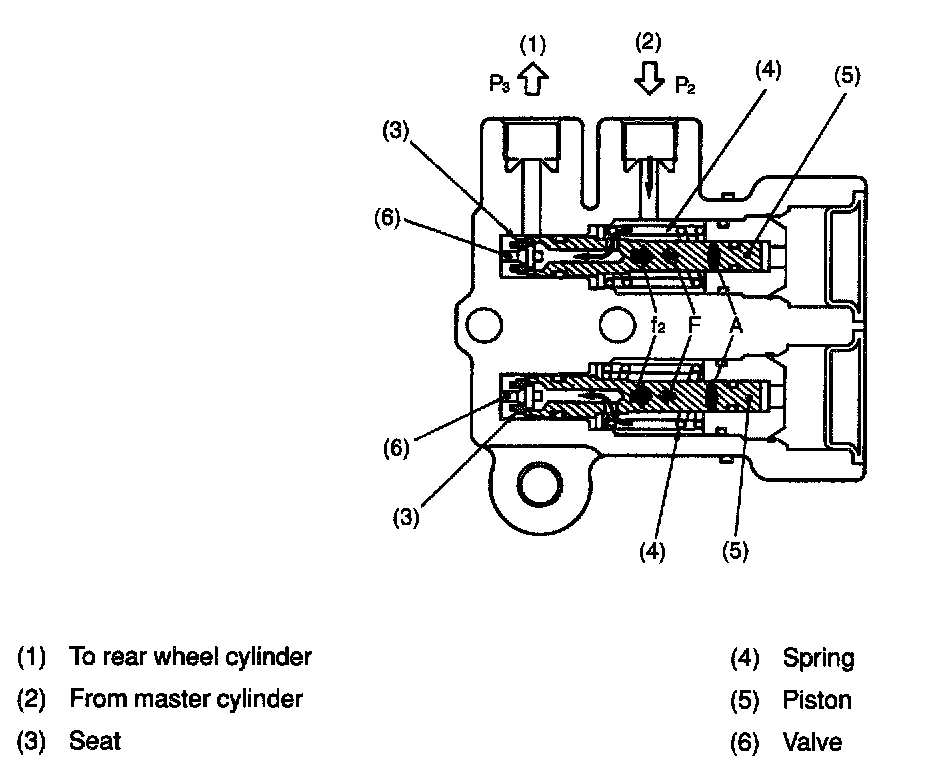 (1)
$P_3$
(2)
$P_2$
(4)
(5)
(3)
(6)
$f_2$
F
A
(6)
(3)
(4)
(5)

(1) To rear wheel cylinder
(2) From master cylinder
(3) Seat

(4) Spring
(5) Piston
(6) Valve