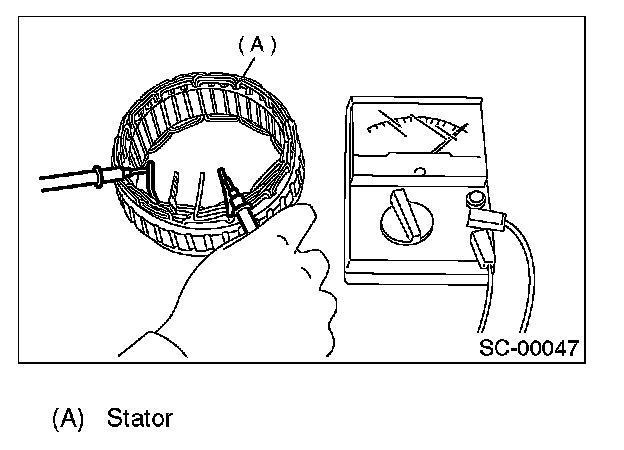 (A)

SC-00047

(A) Stator