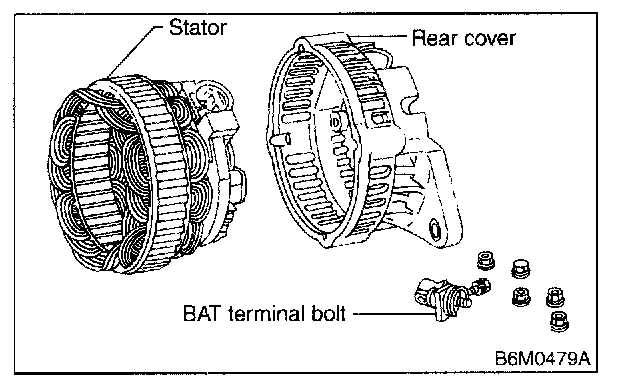 Stator

Rear cover

BAT terminal bolt

B6M0479A