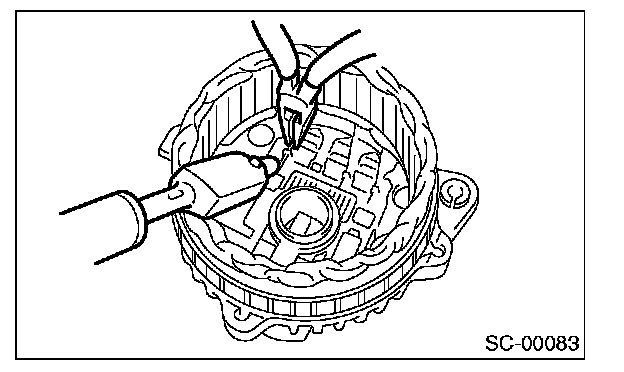 SC-00083