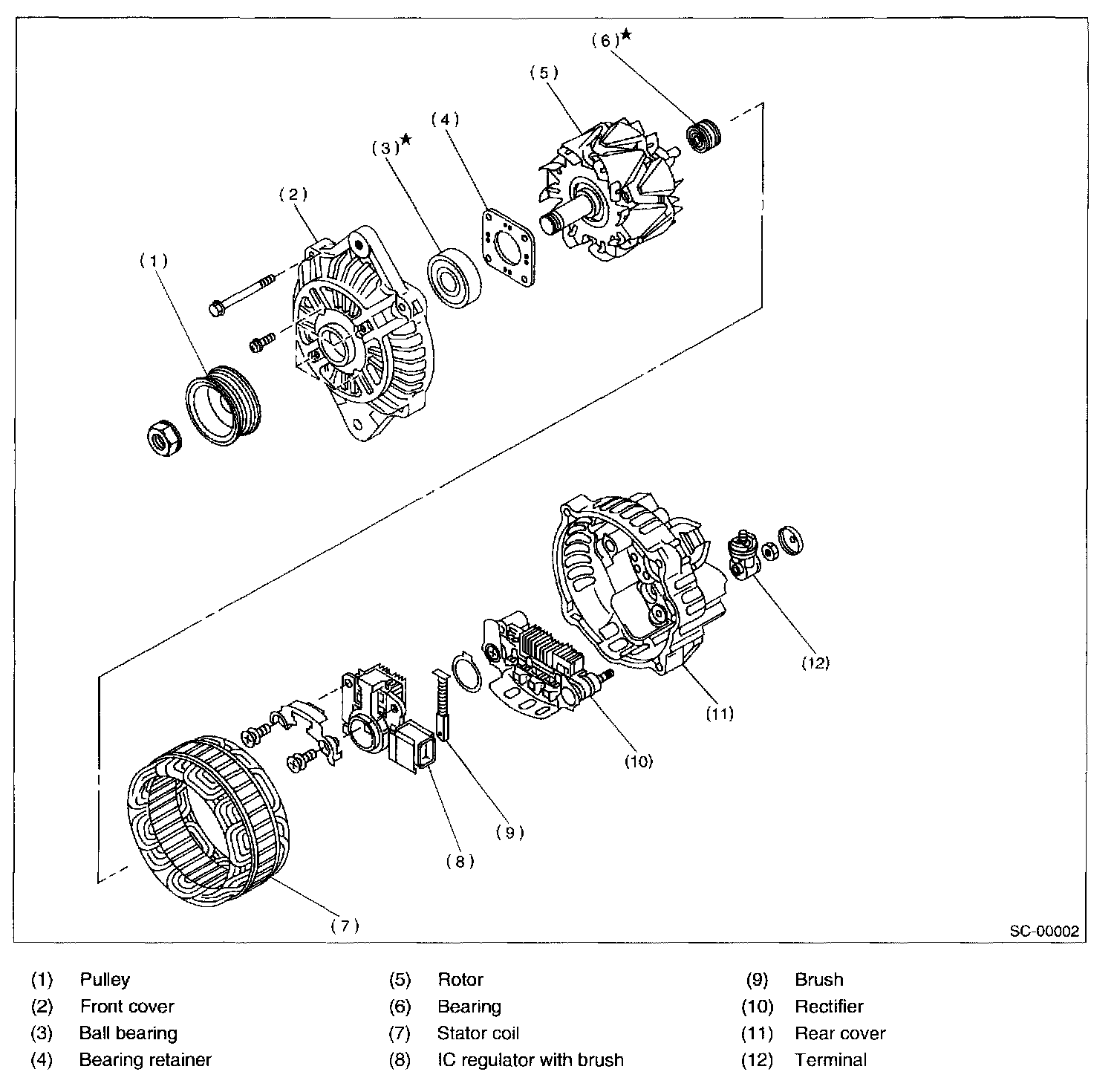 (6)★
(5)
(4)
(3)★
(2)
(1)
(12)
(11)
(10)
(9)
(8)
(7)
SC-00002

(1) Pulley
(2) Front cover
(3) Ball bearing
(4) Bearing retainer

(5) Rotor
(6) Bearing
(7) Stator coil
(8) IC regulator with brush

(9) Brush
(10) Rectifier
(11) Rear cover
(12) Terminal