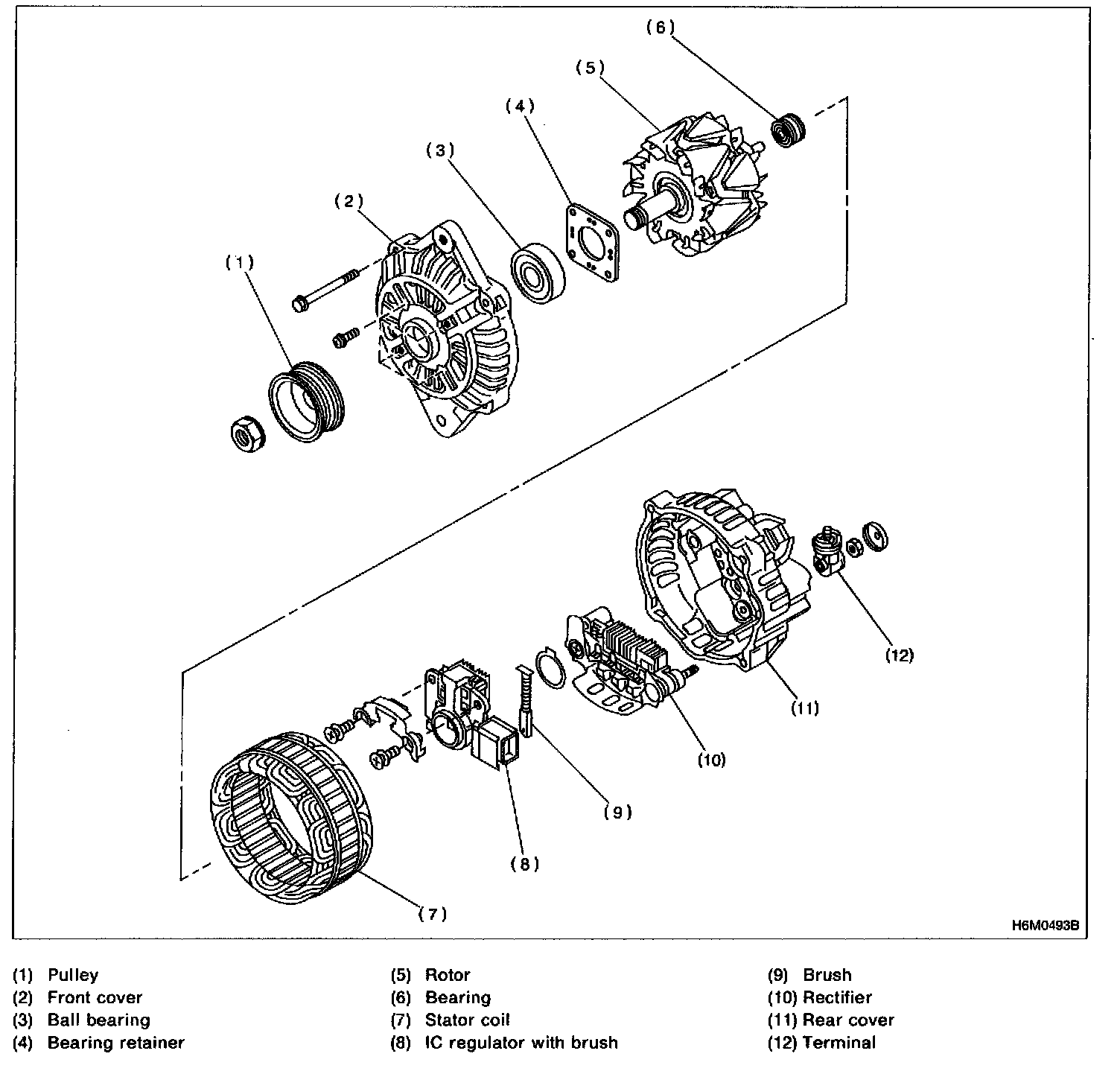 (6)
(5)
(4)
(3)
(2)
(1)
(12)
(11)
(10)
(9)
(8)
(7)
H6M0493B

(1) Pulley
(2) Front cover
(3) Ball bearing
(4) Bearing retainer

(5) Rotor
(6) Bearing
(7) Stator coil
(8) IC regulator with brush

(9) Brush
(10) Rectifier
(11) Rear cover
(12) Terminal