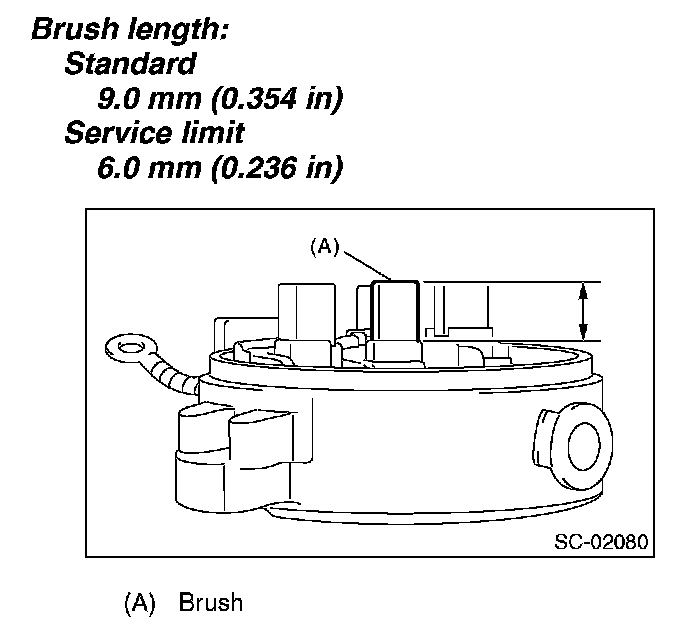 Brush length:
Standard
9.0 mm (0.354 in)
Service limit
6.0 mm (0.236 in)

(A)

SC-02080

(A) Brush