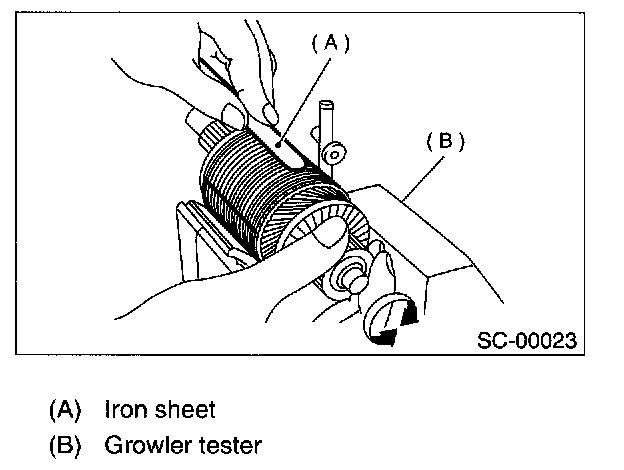 (A)

(B)

SC-00023

(A) Iron sheet
(B) Growler tester