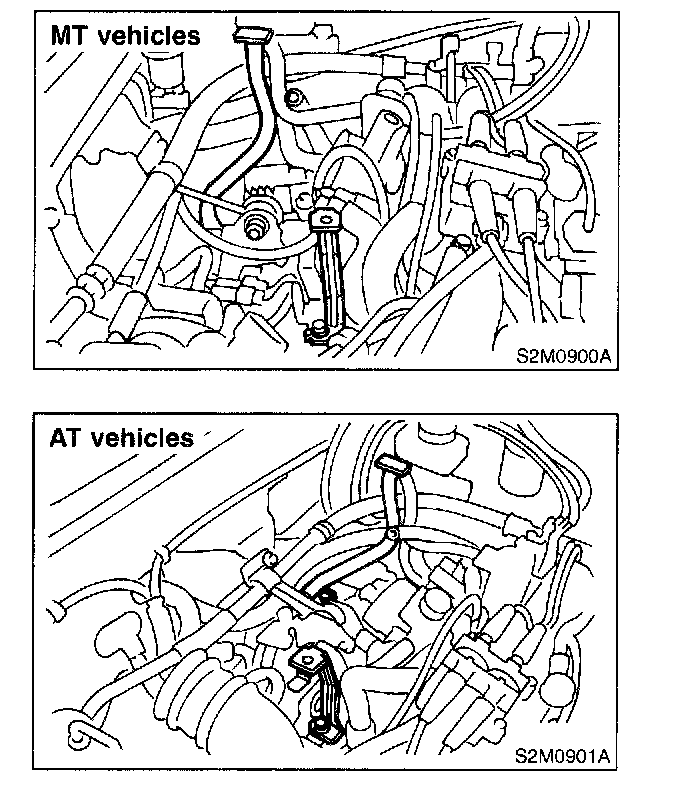 MT vehicles

S2M0900A

AT vehicles

S2M0901A